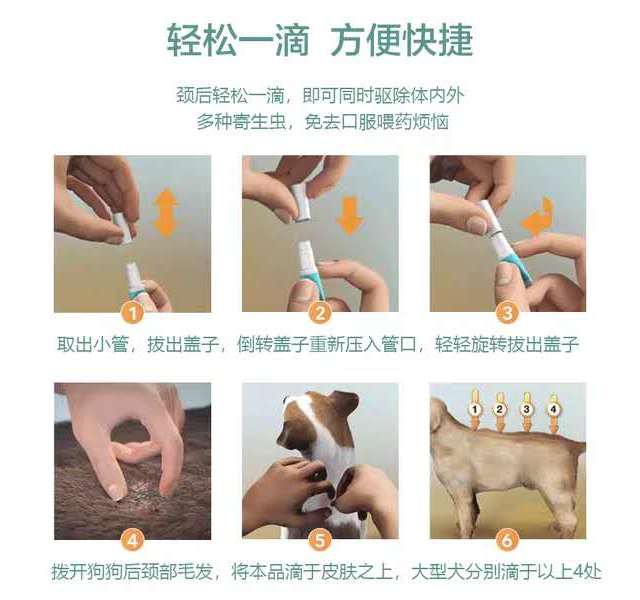 轻松一滴 方便快捷

颈后轻松一滴，即可同时驱除体内外
多种寄生虫，免去口服喂药烦恼

1

2

3

取出小管，拔出盖子，倒转盖子重新压入管口，轻轻旋转拔出盖子

1 2 3 4

4

5

6

拨开狗狗后颈部毛发，将本品滴于皮肤之上，大型犬分别滴于以上4处